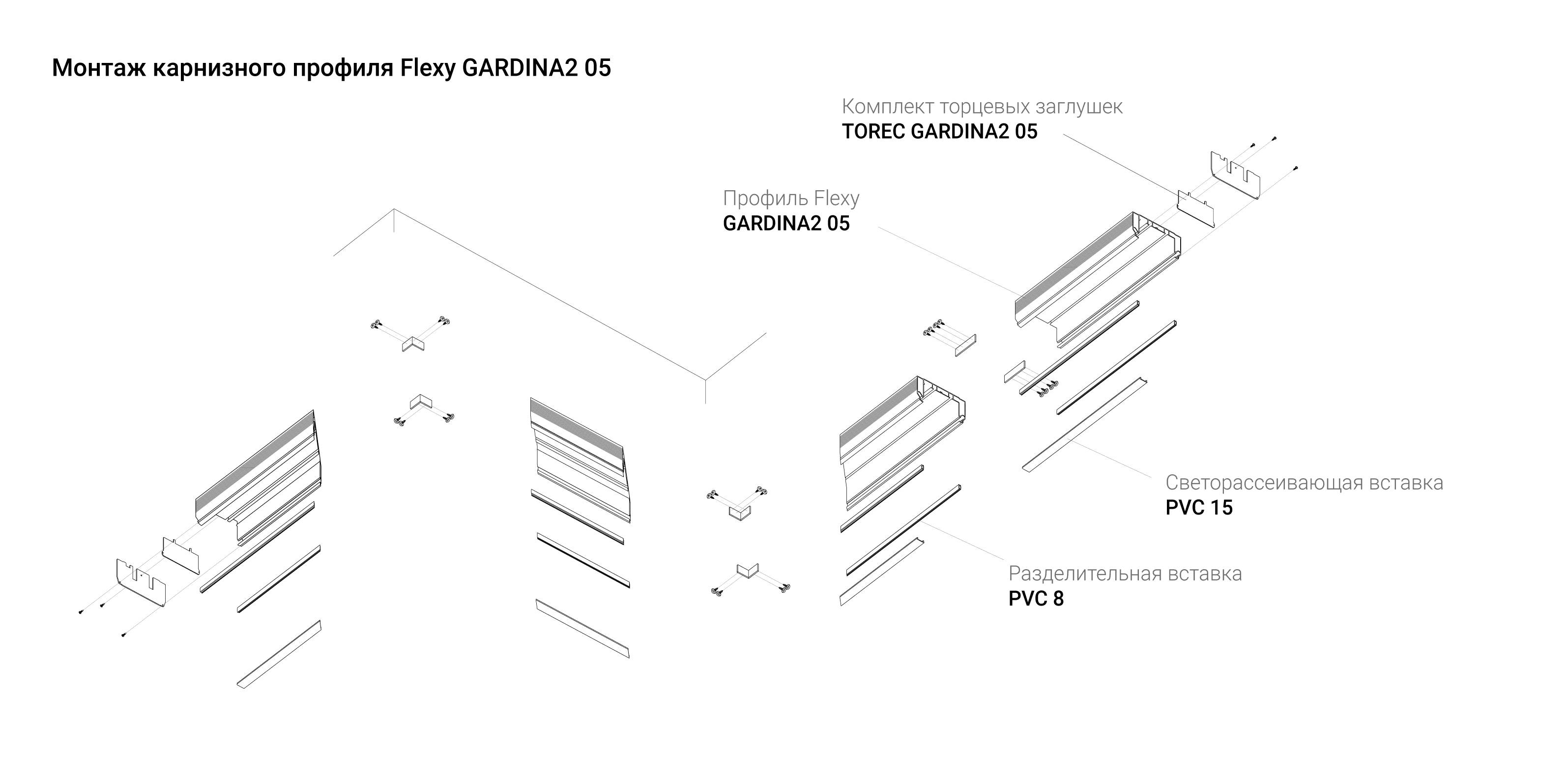 Монтаж карнизного профиля Flexy GARDINA2 05

Комплект торцевых заглушек
TOREC GARDINA2 05

Профиль Flexy
GARDINA2 05

Светорассеивающая вставка
PVC 15

Разделительная вставка
PVC 8